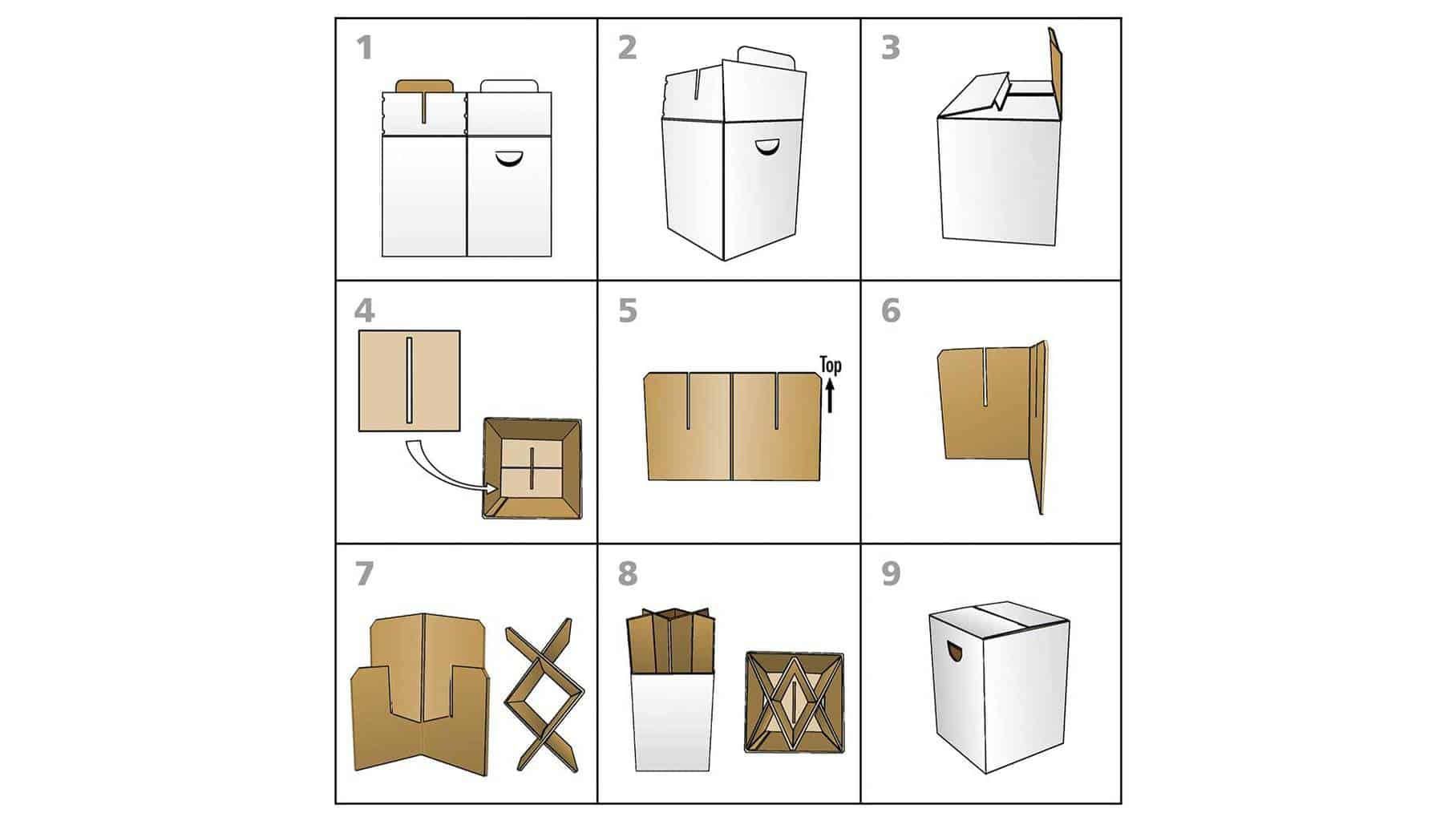 1

2

3

4

5

Top

6

7

8

9